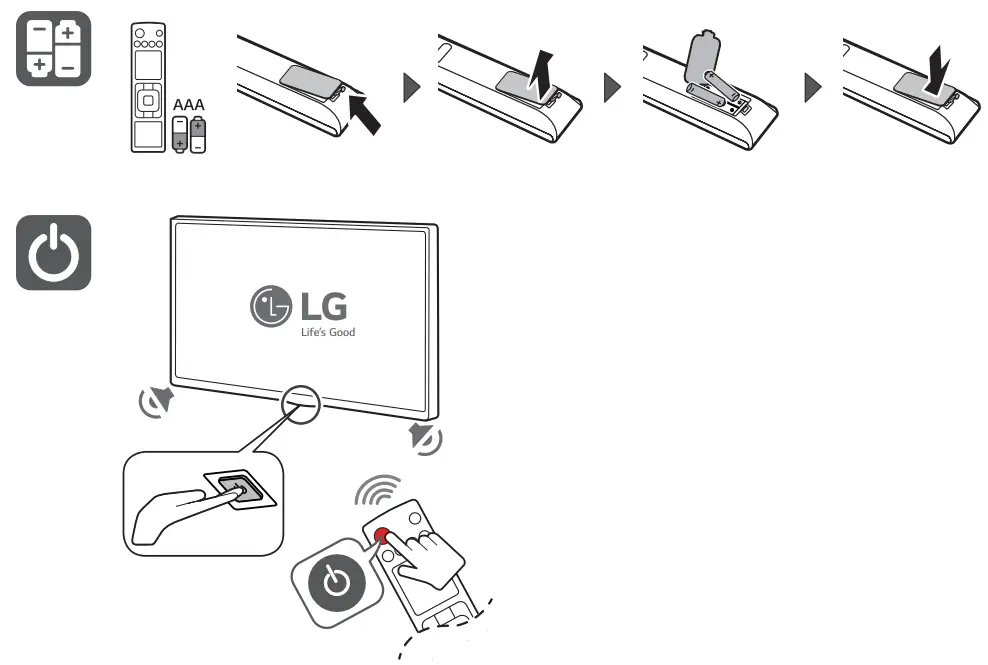 AAA

LG
Life's Good