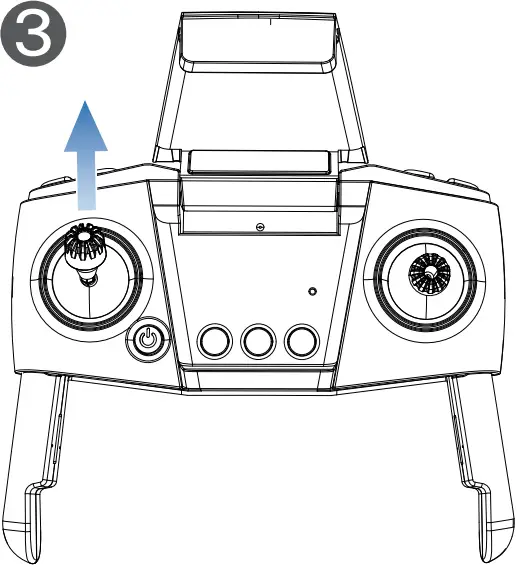 3