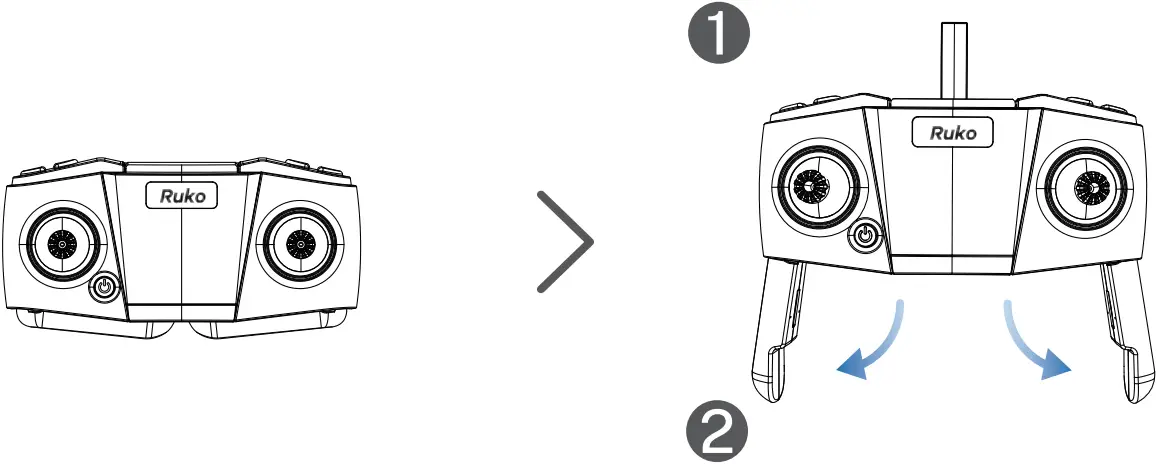 Ruko

1

Ruko

2