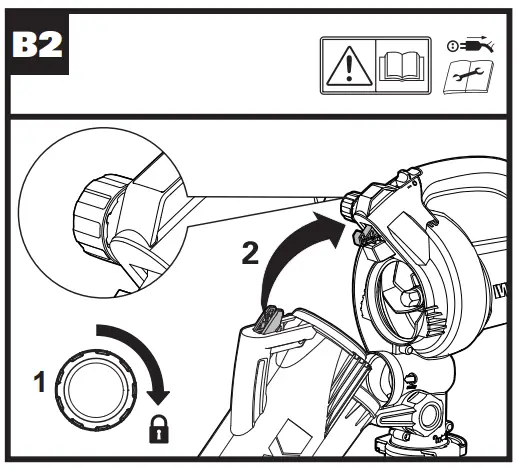 B2

2

1