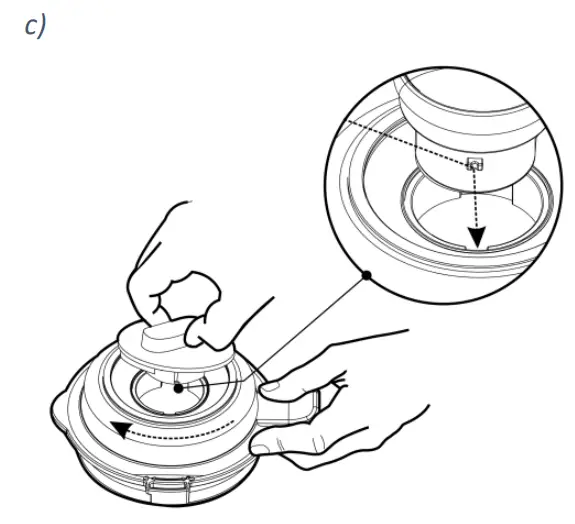 c)