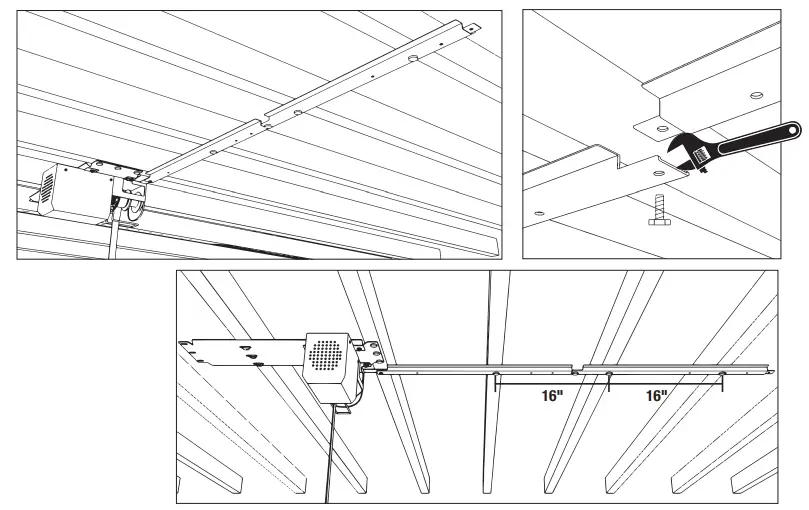 16"
16"