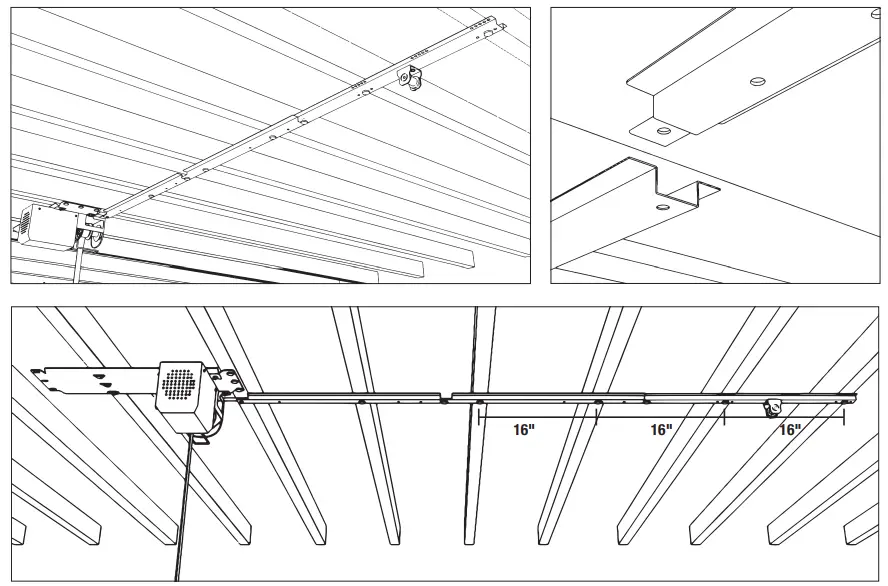 16"
16"
16"