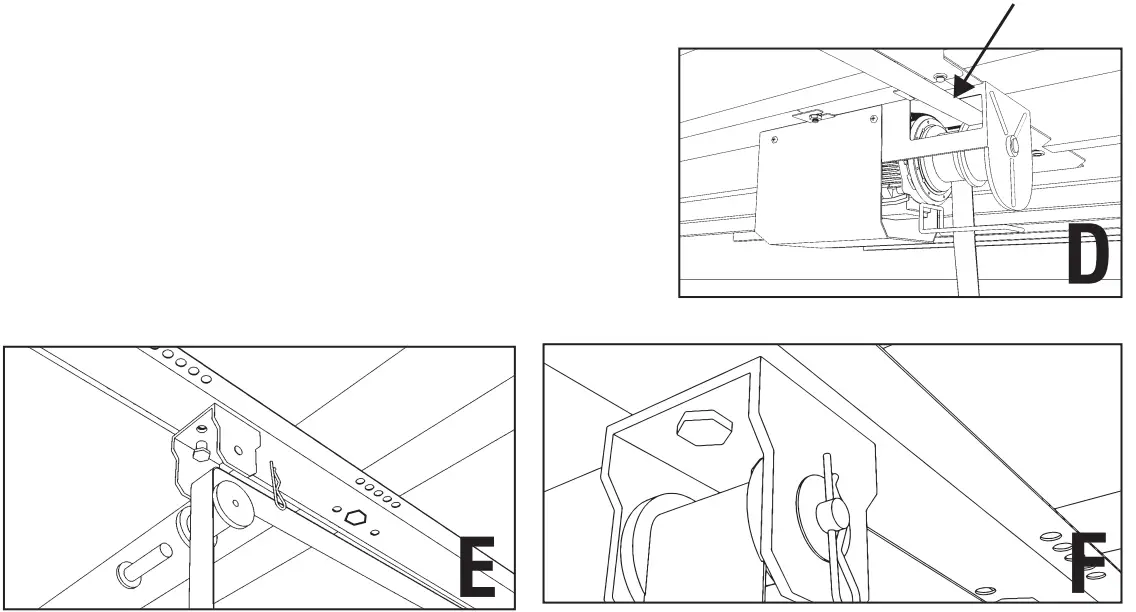 D

E

F