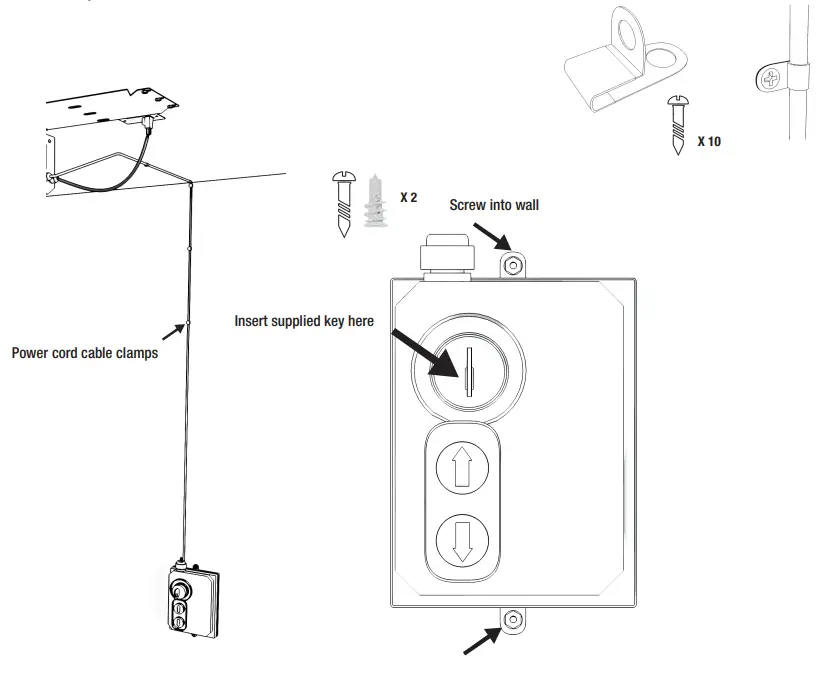 X 10

X 2

Screw into wall

Insert supplied key here

Power cord cable clamps