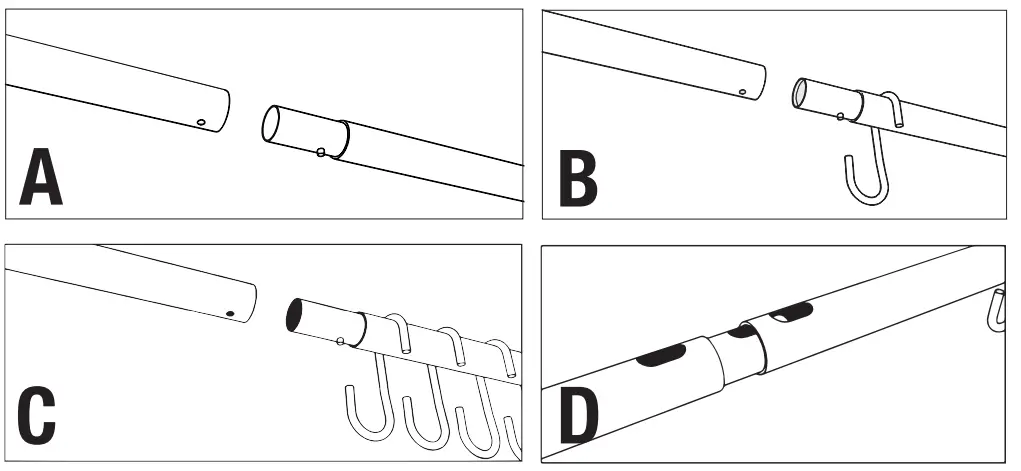 A

B

C

D