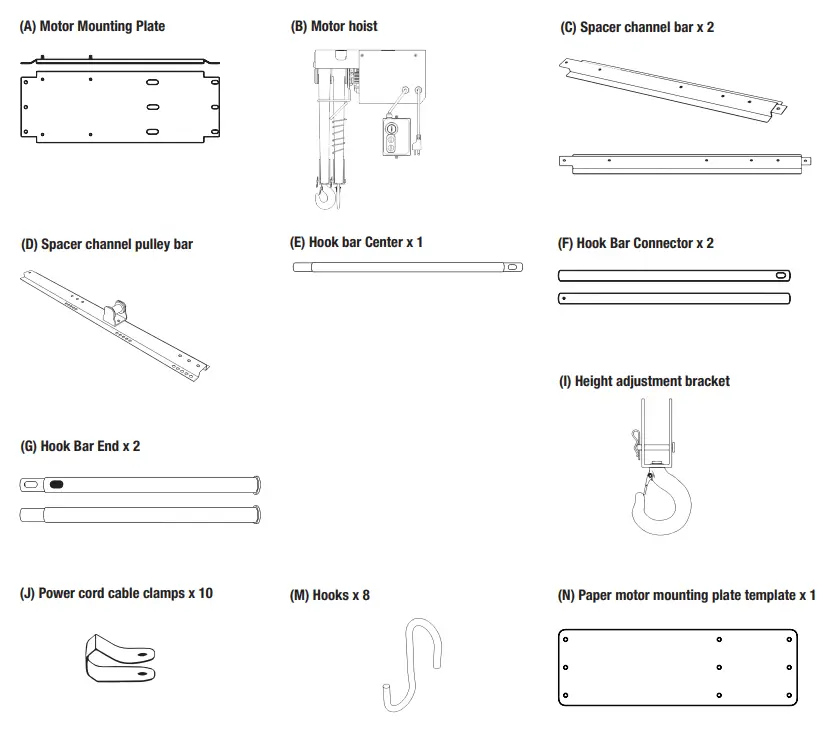 (A) Motor Mounting Plate

(B) Motor hoist

(C) Spacer channel bar x 2

(D) Spacer channel pulley bar

(E) Hook bar Center x 1

(F) Hook Bar Connector x 2

(I) Height adjustment bracket

(G) Hook Bar End x 2

(J) Power cord cable clamps x 10

(M) Hooks x 8

(N) Paper motor mounting plate template x 1