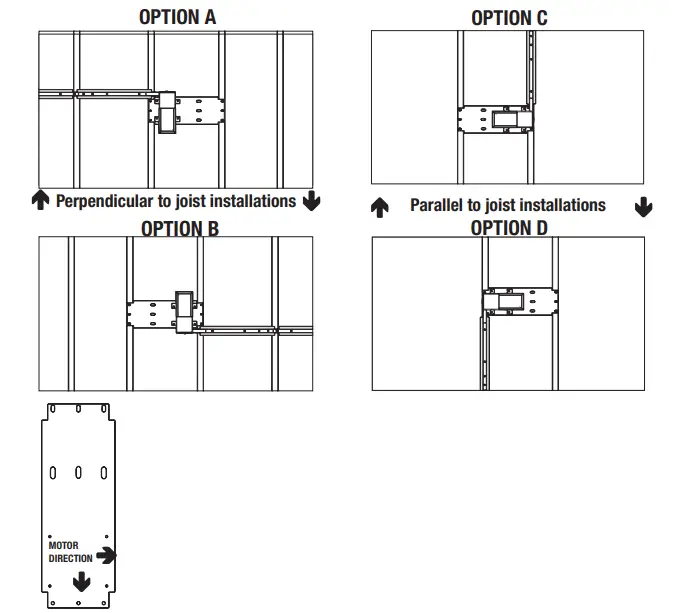 OPTION A

Perpendicular to joist installations

OPTION B

OPTION C

Parallel to joist installations

OPTION D

MOTOR DIRECTION