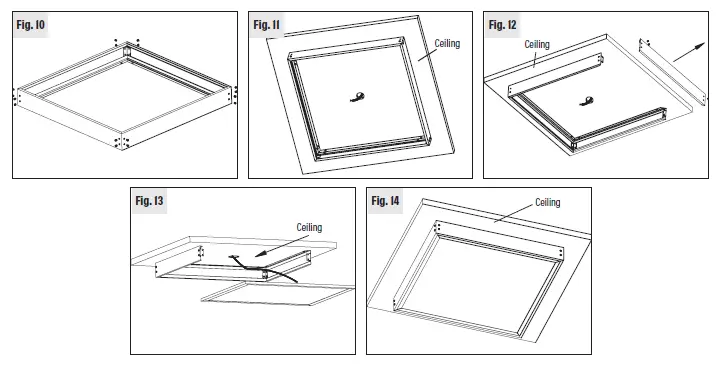 Fig. 10

Fig. 11

Ceiling

Fig. 12

Ceiling

Fig. 13

Ceiling

Fig. 14

Ceiling