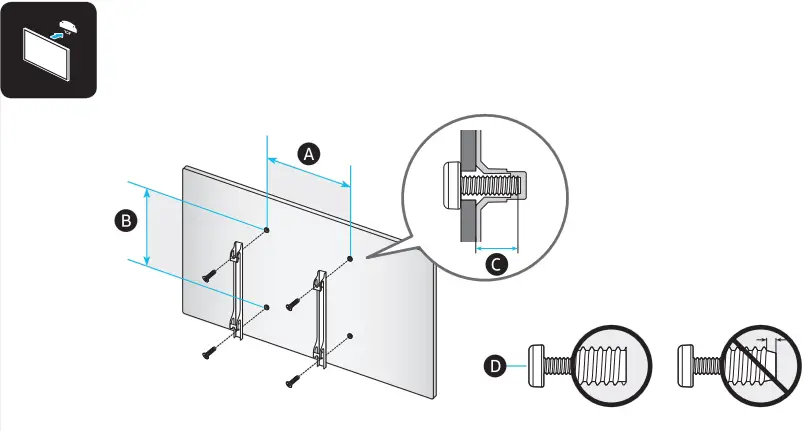 A
B
C
D