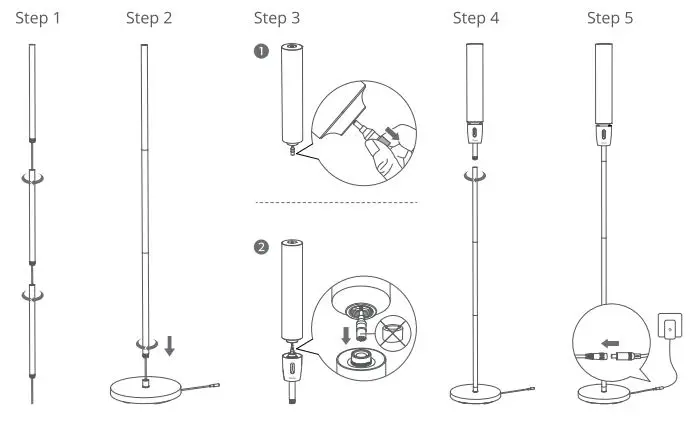 Step 1

Step 2

Step 3

1

2

Step 4

Step 5