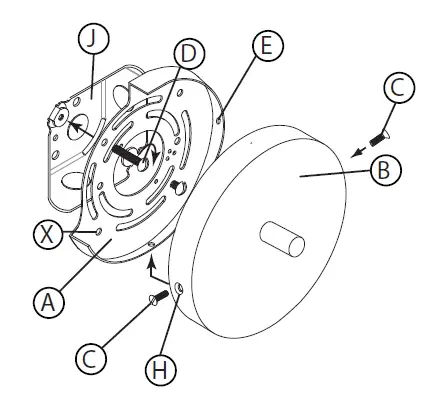 J
D
E
C
B
X
A
C
H