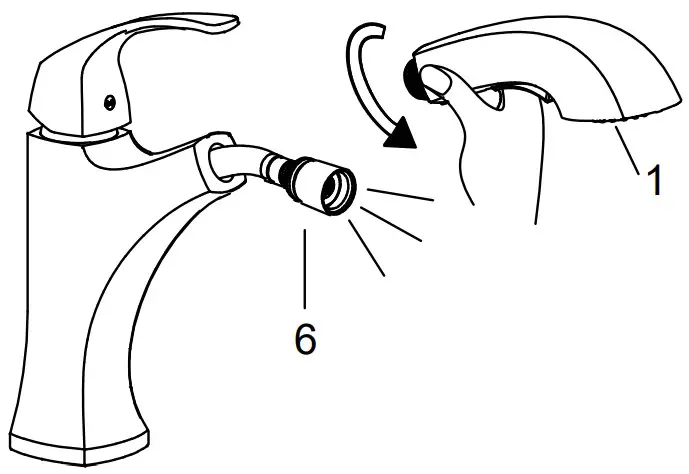 1

6