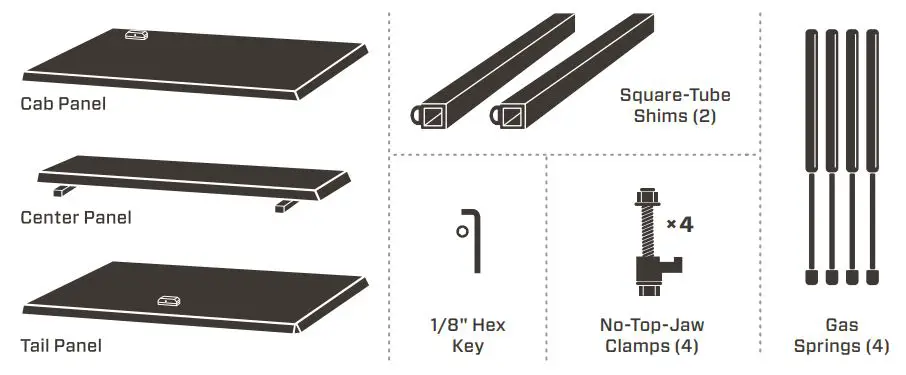 Cab Panel

Center Panel

Tail Panel

Square-Tube Shims (2)

1/8" Hex Key

×4

No-Top-Jaw Clamps (4)

Gas Springs (4)