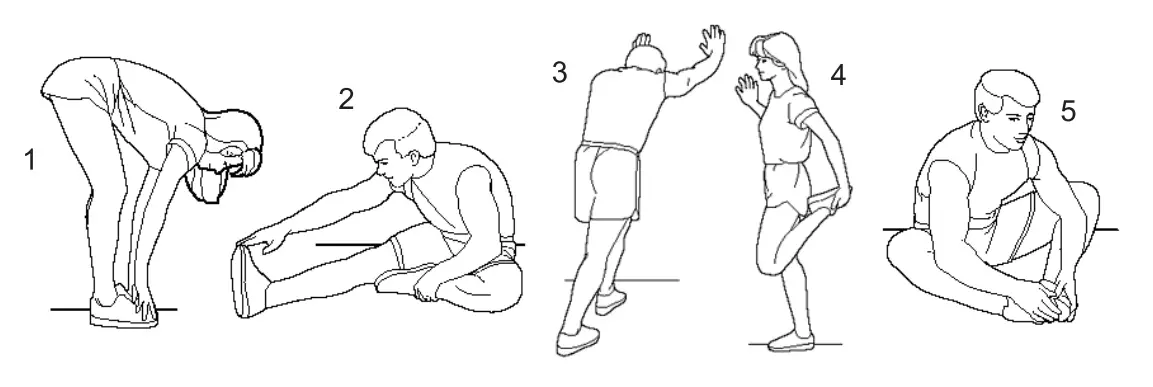 1

2

3

4

5