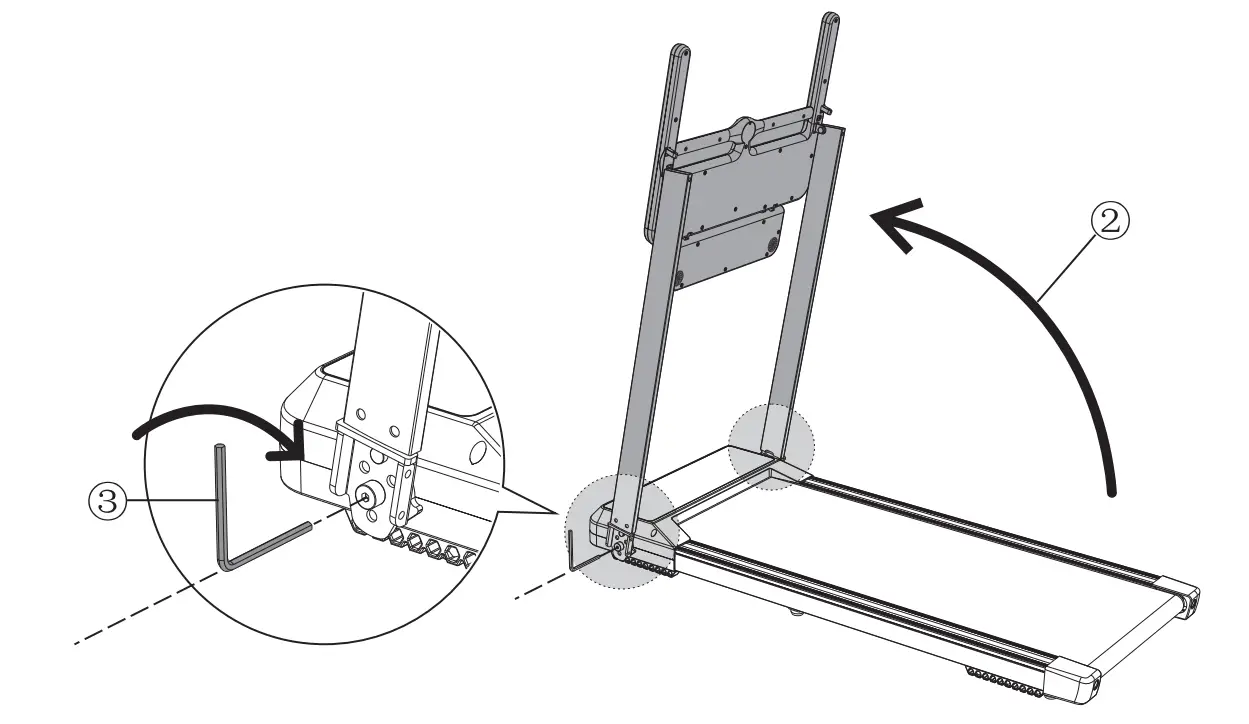 ②

③