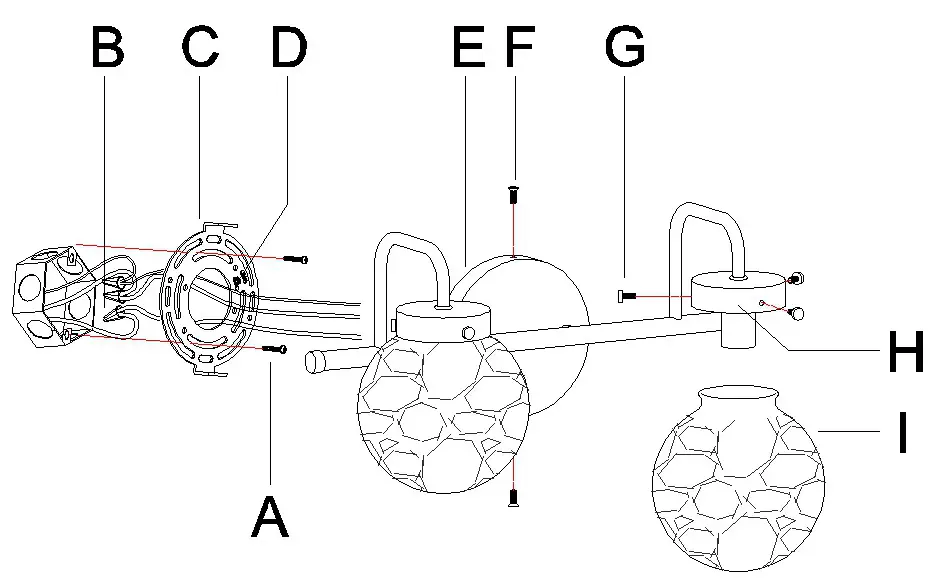 B C D E F G
H
I
A