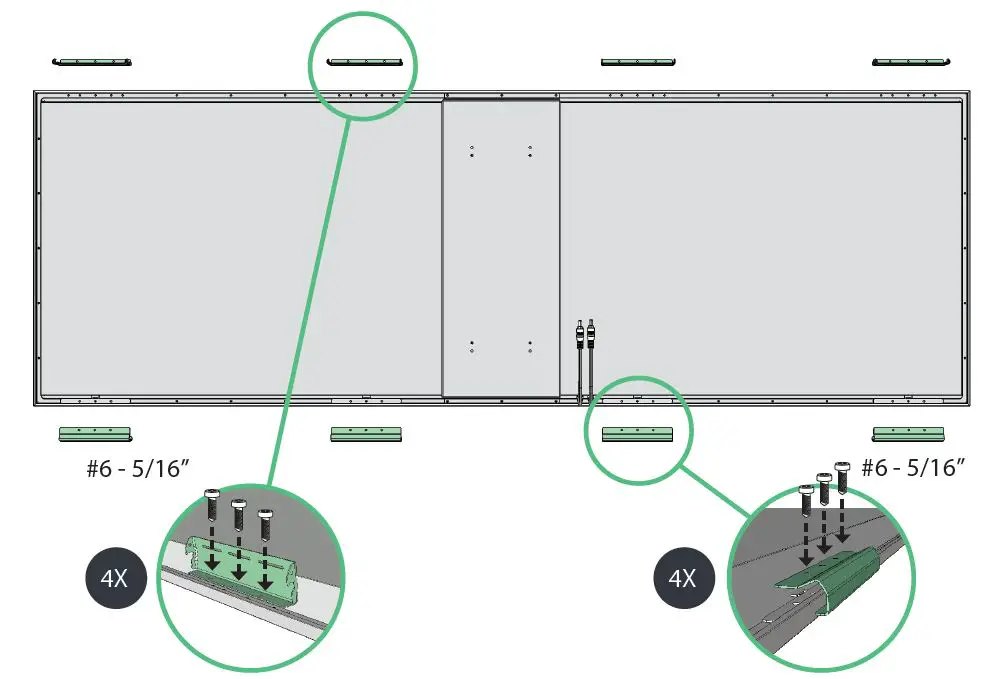 #6 - 5/16"

4X

#6 - 5/16"

4X