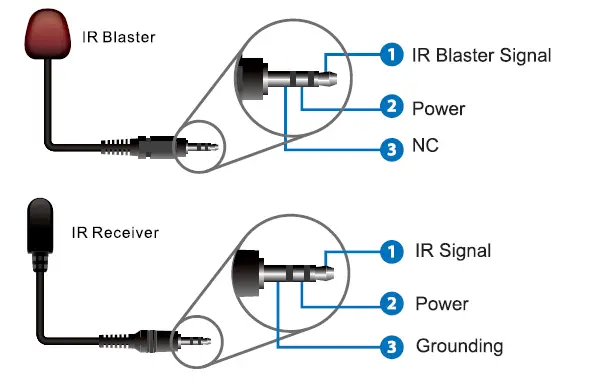 IR Blaster

1 IR Blaster Signal

2 Power

3 NC

IR Receiver

1 IR Signal

2 Power

3 Grounding