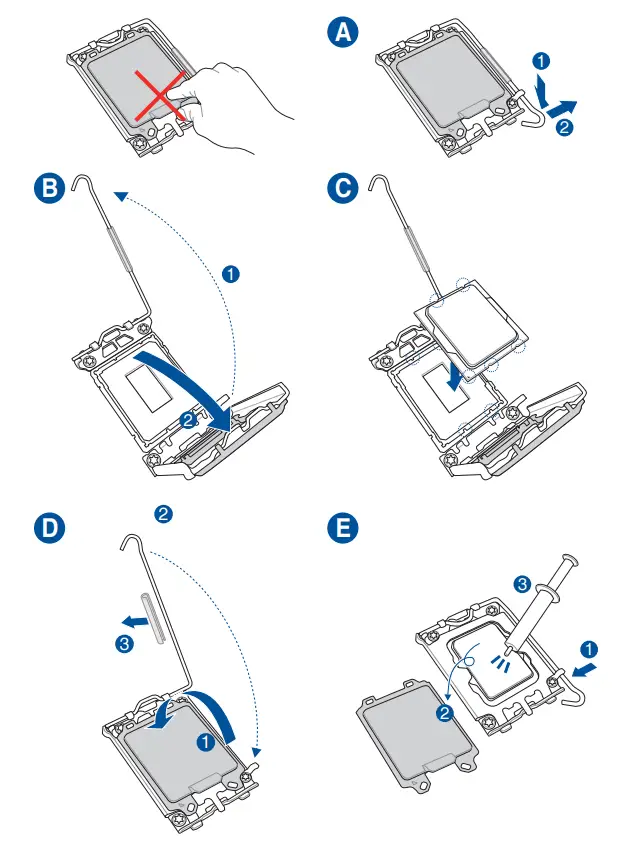 A
1
2
B
1
2
C
D
2
3
1
E
3
1
2