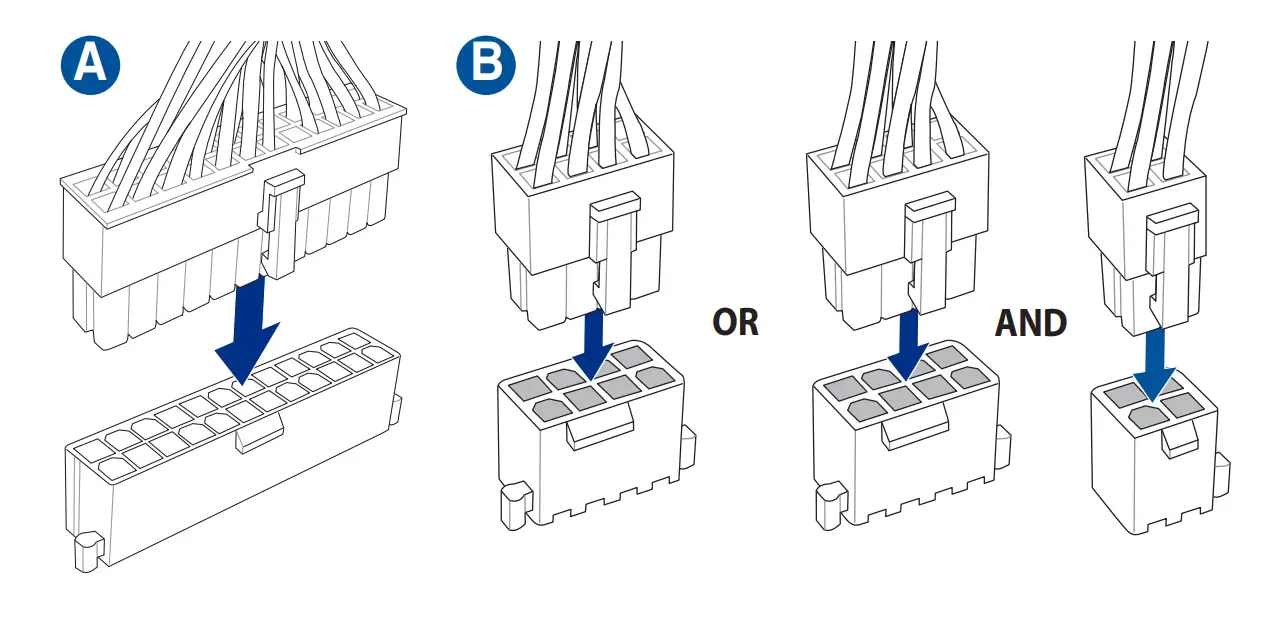 A

B

OR

AND