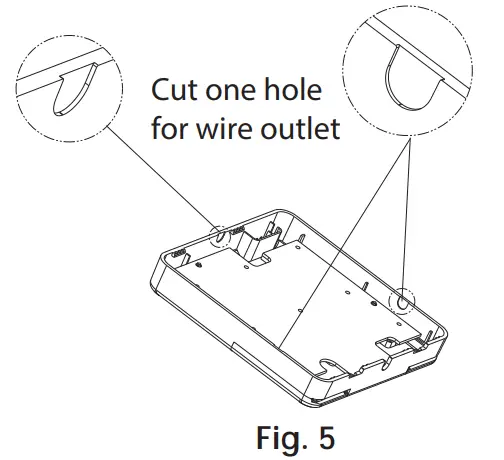 Cut one hole for wire outlet

Fig. 5