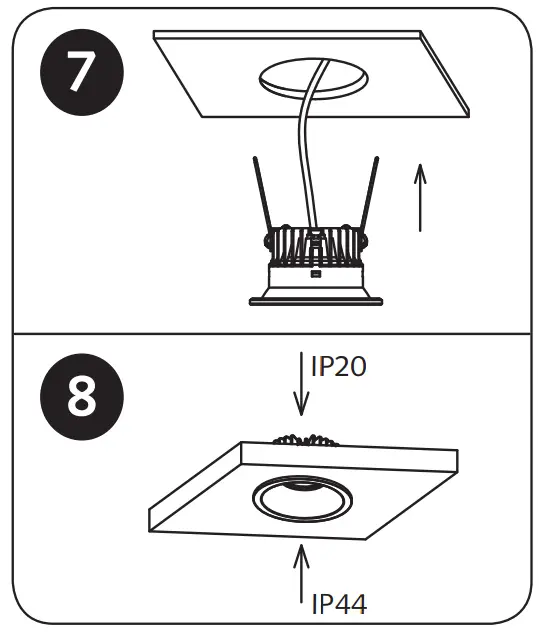 7

8

IP20

IP44