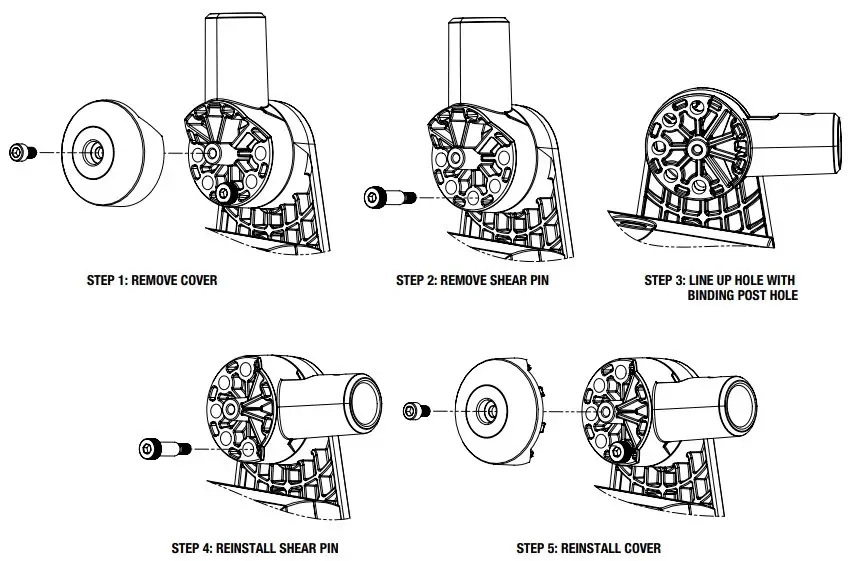 STEP 1: REMOVE COVER

STEP 2: REMOVE SHEAR PIN

STEP 3: LINE UP HOLE WITH BINDING POST HOLE

STEP 4: REINSTALL SHEAR PIN

STEP 5: REINSTALL COVER