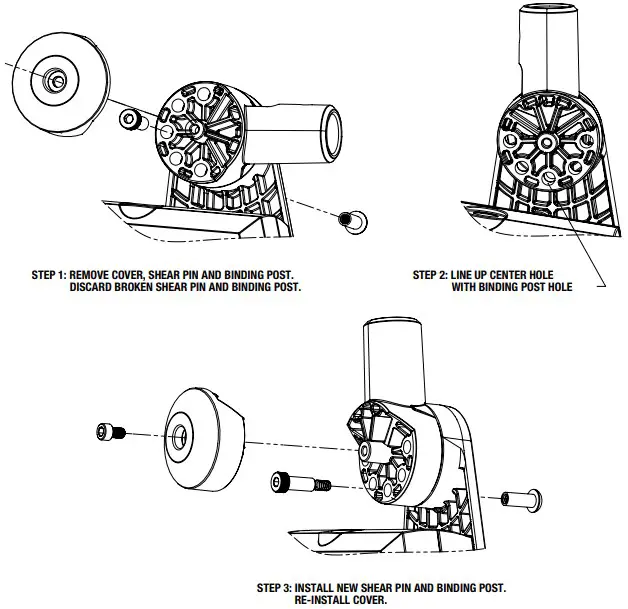 STEP 1: REMOVE COVER, SHEAR PIN AND BINDING POST.
DISCARD BROKEN SHEAR PIN AND BINDING POST.

STEP 2: LINE UP CENTER HOLE
WITH BINDING POST HOLE

STEP 3: INSTALL NEW SHEAR PIN AND BINDING POST.
RE-INSTALL COVER.