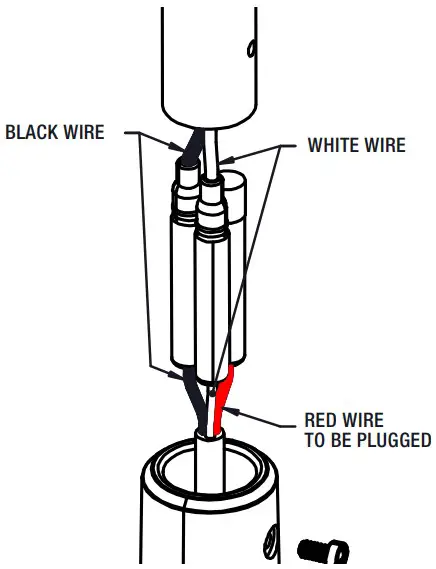 BLACK WIRE

WHITE WIRE

RED WIRE
TO BE PLUGGED