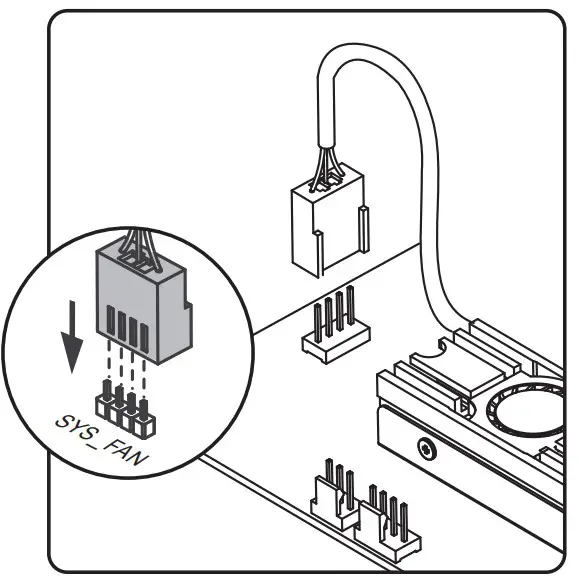 SYS_FAN