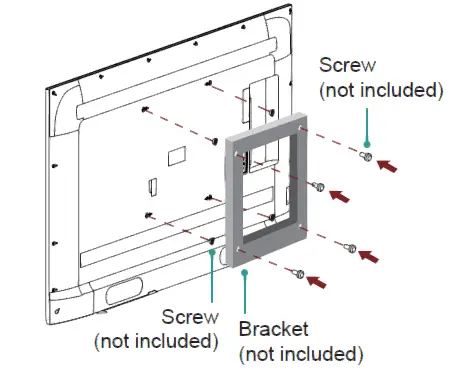 Screw
(not included)

Screw
(not included)

Bracket
(not included)