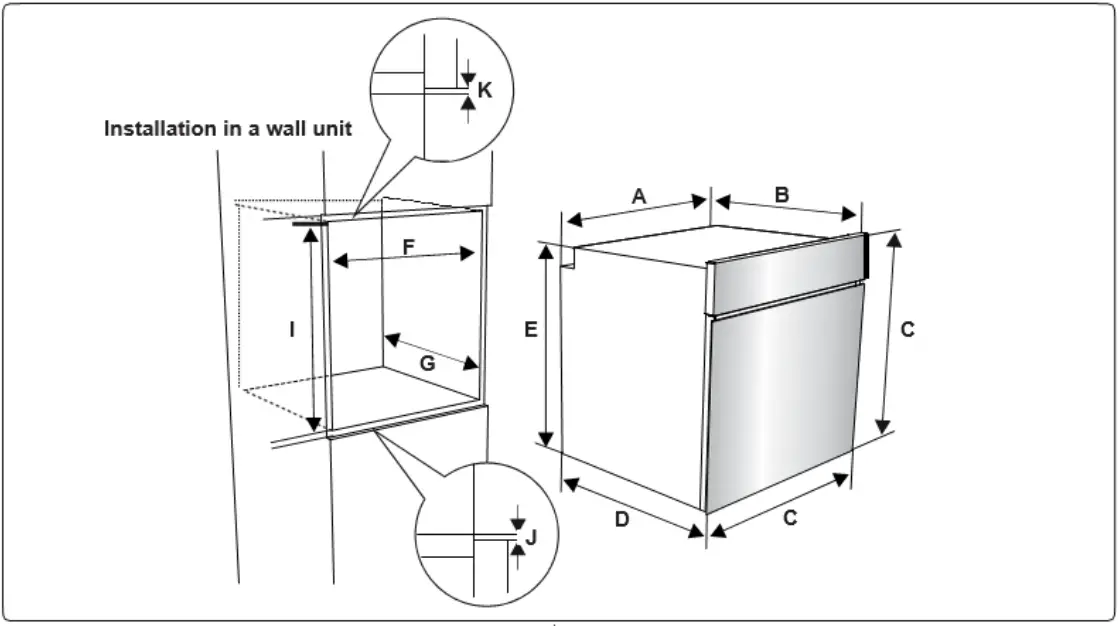 Installation in a wall unit

K

F

I

G

J

A

B

E

C

D

C