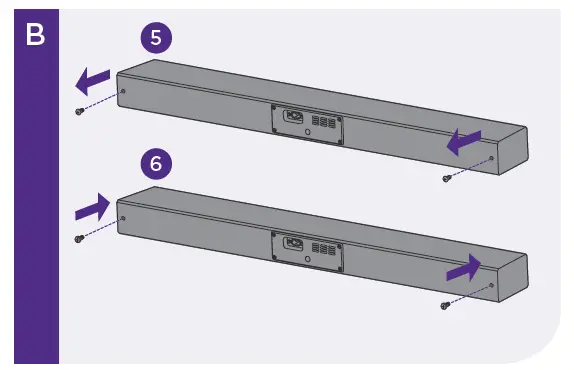 B

5

6