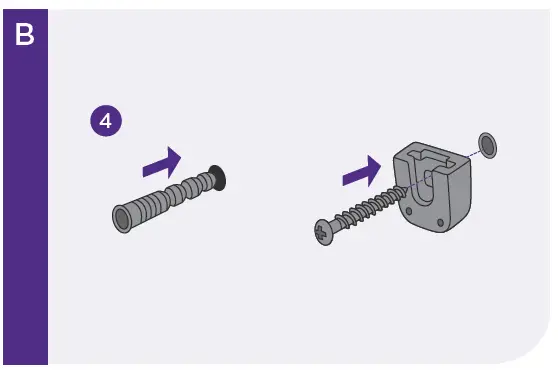 B

4