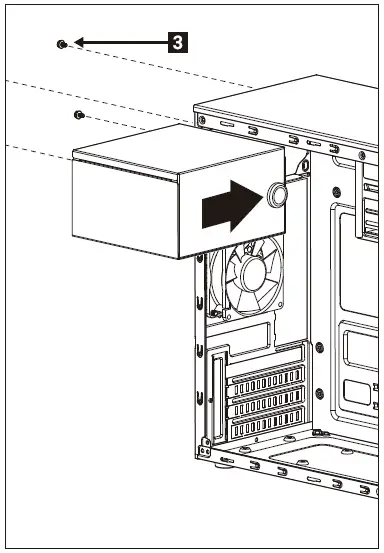 3