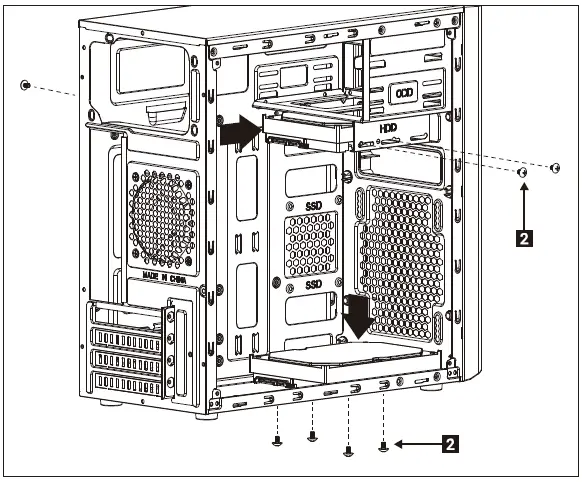 ODD
HDD
SSD
SSD
MADE IN CHINA
2
2