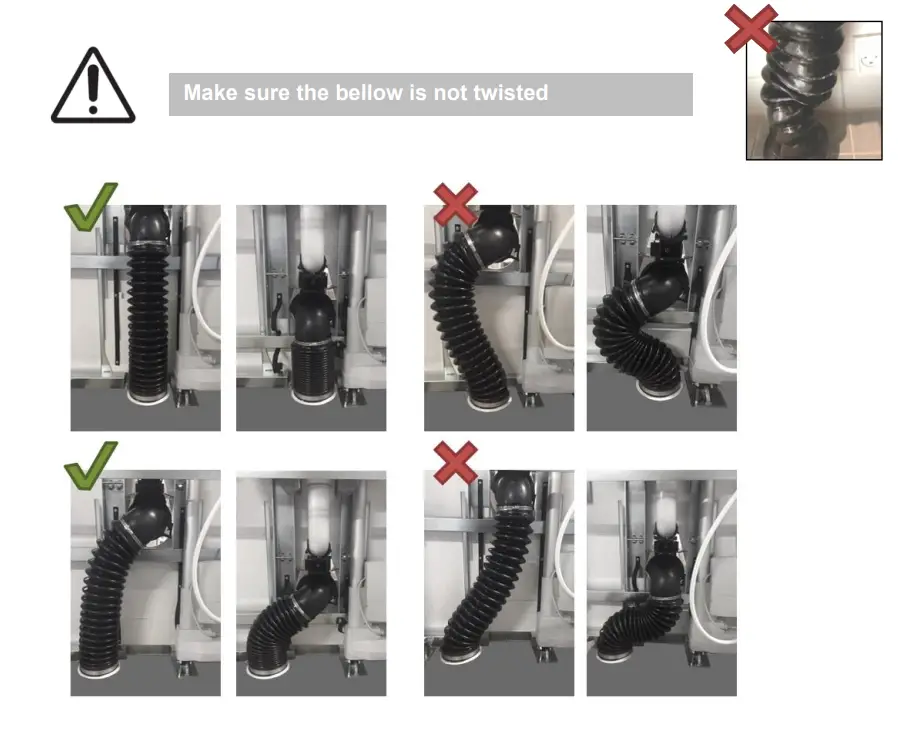 Make sure the bellow is not twisted