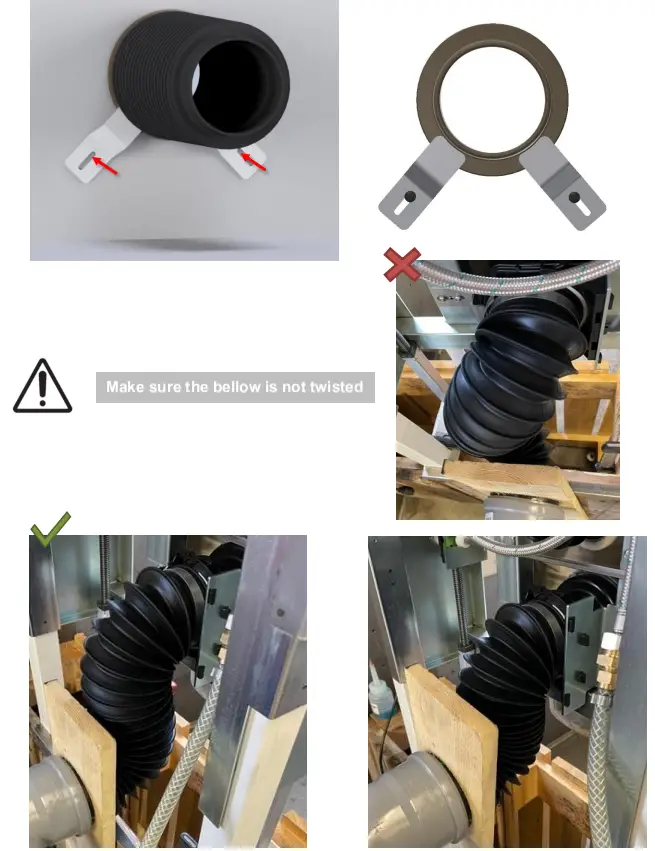 Make sure the bellow is not twisted