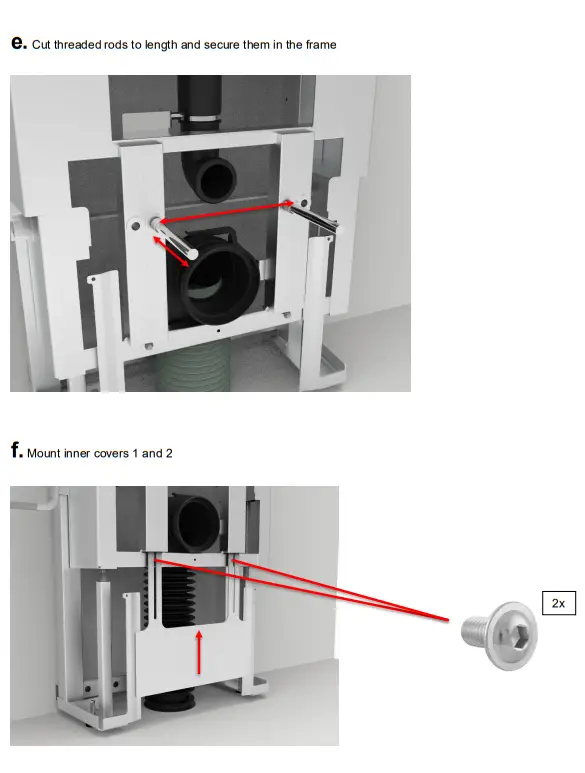 e. Cut threaded rods to length and secure them in the frame

f. Mount inner covers 1 and 2

2x