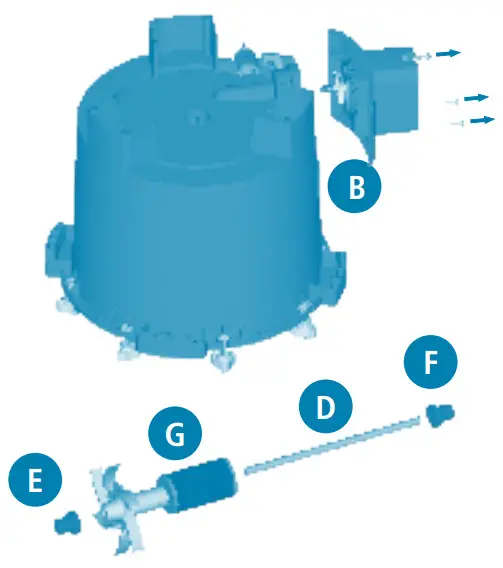 B

F

D

G

E