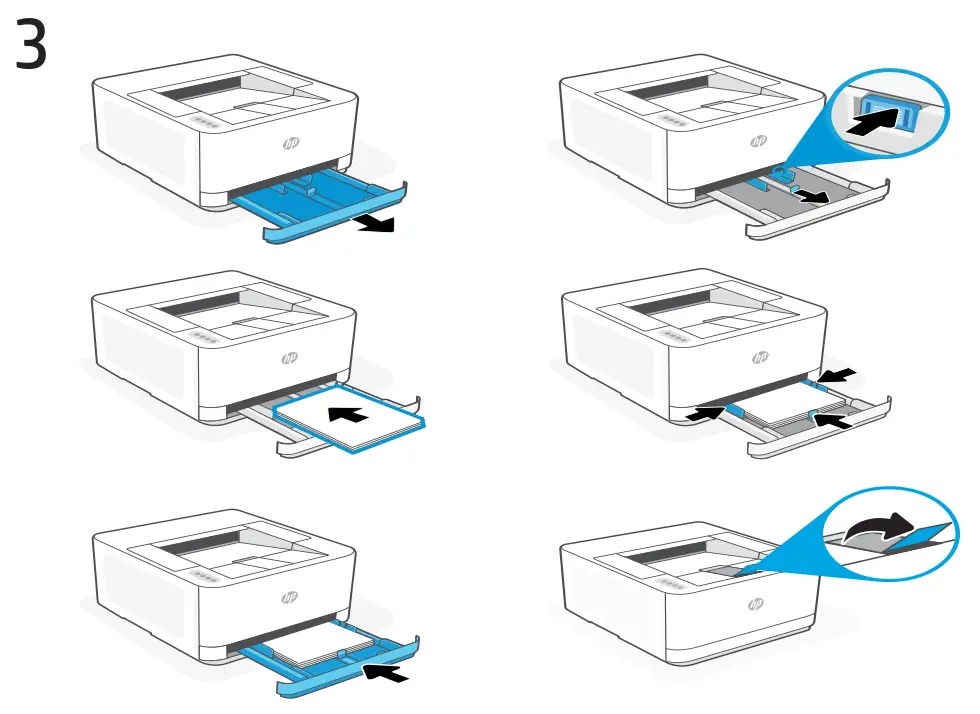 3

hp

hp

hp

hp

hp

hp