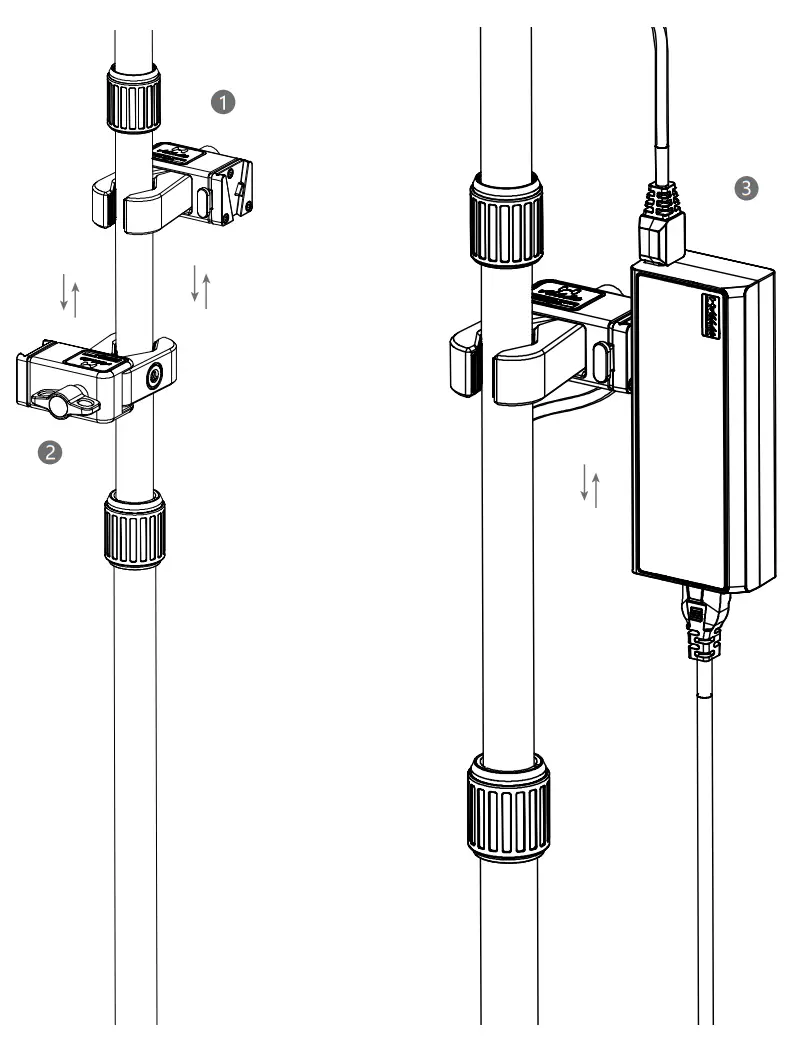 1

2

3