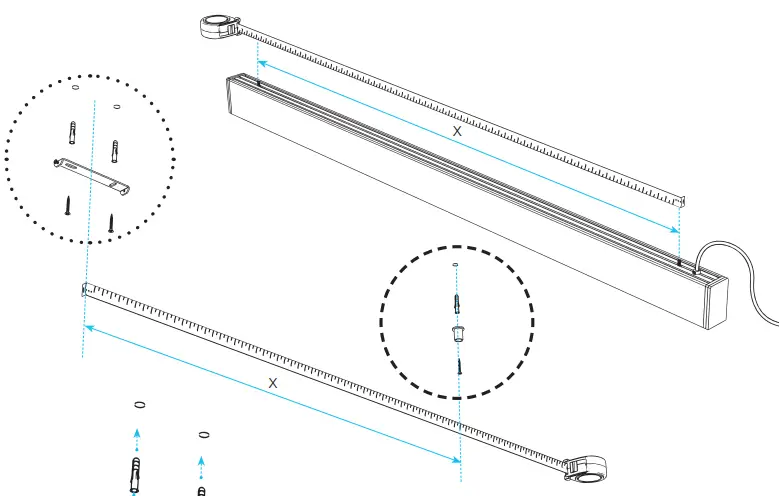 X

X