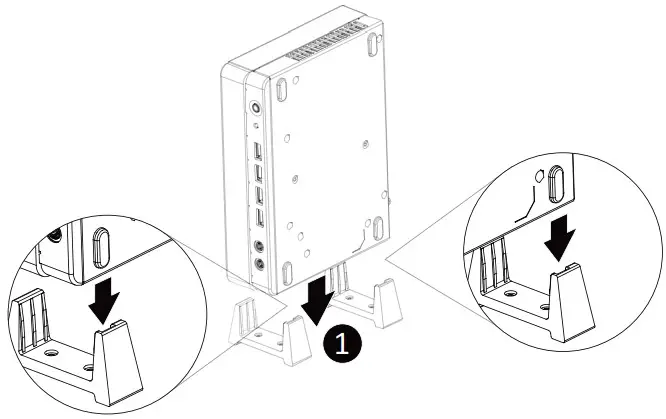 1