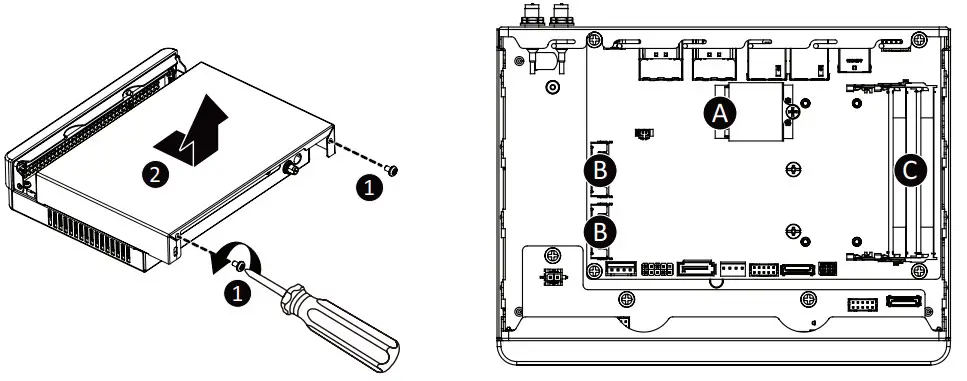 2
1
1
A
B
B
C