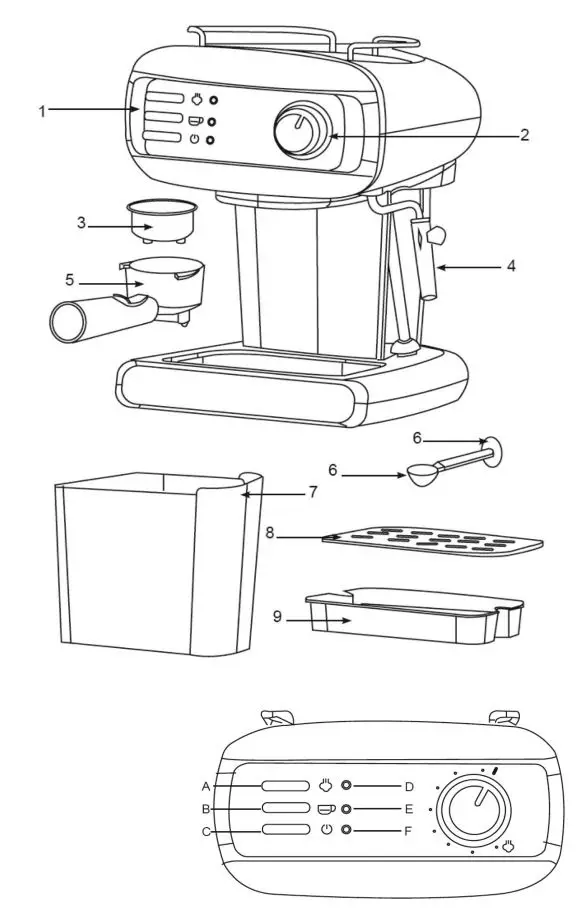 1
2
3
4
5
6
6
7
8
9
A
B
C
D
E
F