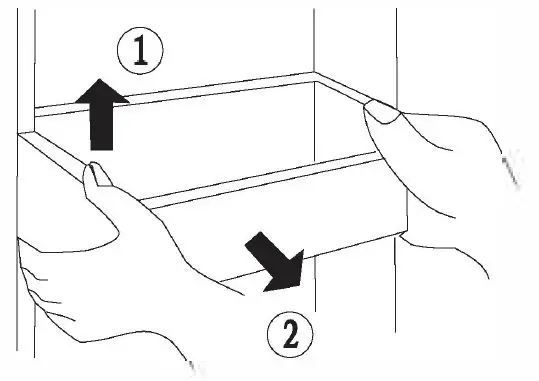 1
2