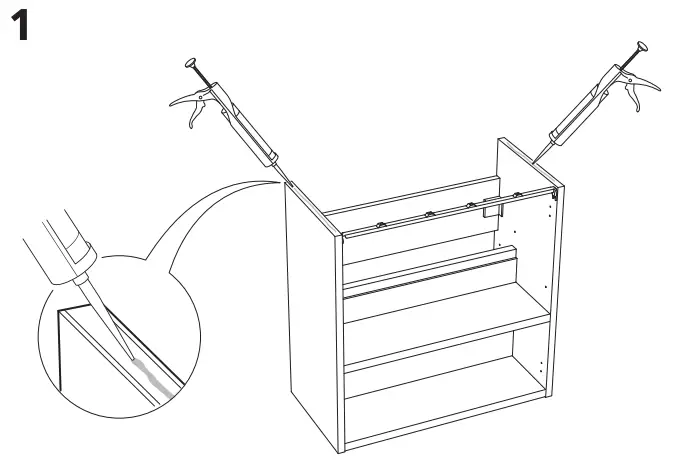 1