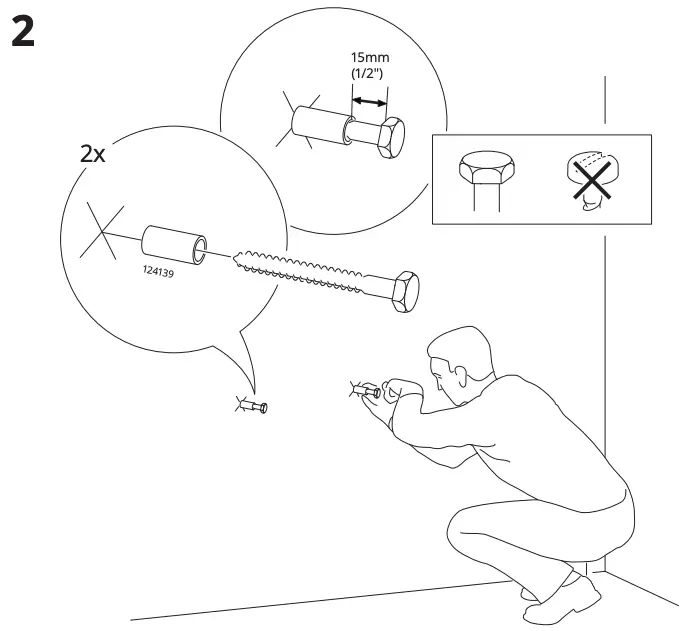 2

15mm
(1/2")

2x

124139